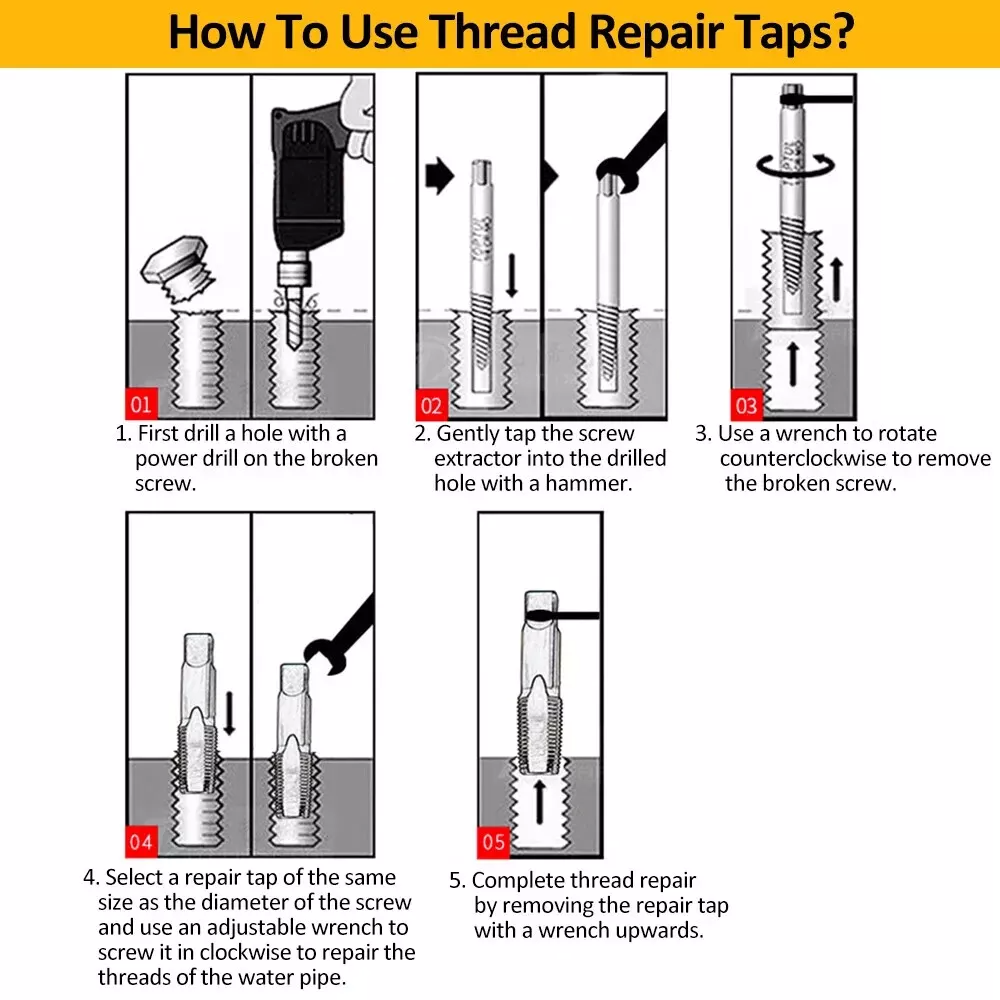 How To Use Thread Repair Taps?

01

1. First drill a hole with a power drill on the broken screw.

02

2. Gently tap the screw extractor into the drilled hole with a hammer.

03

3. Use a wrench to rotate counterclockwise to remove the broken screw.

04

4. Select a repair tap of the same size as the diameter of the screw and use an adjustable wrench to screw it in clockwise to repair the threads of the water pipe.

05

5. Complete thread repair by removing the repair tap with a wrench upwards.