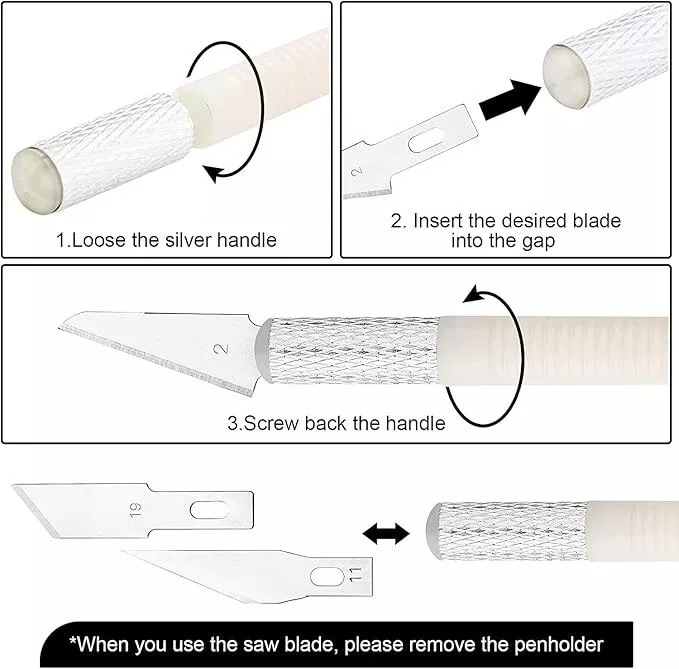 1.Loose the silver handle

2

2. Insert the desired blade into the gap

2

3.Screw back the handle

19

11

*When you use the saw blade, please remove the penholder