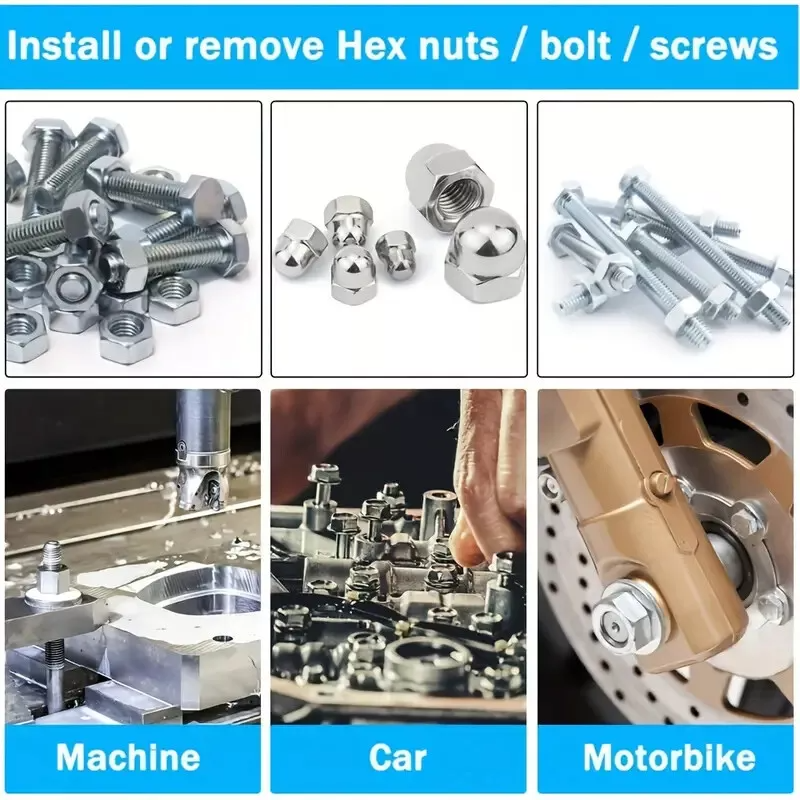 Install or remove Hex nuts / bolt / screws

Machine

Car

Motorbike