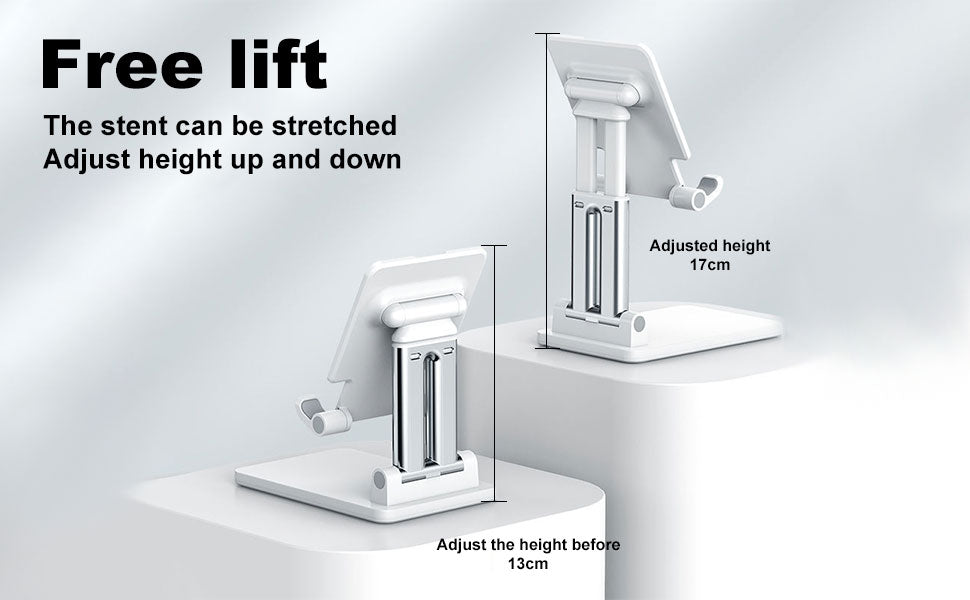 Free lift

The stent can be stretched
Adjust height up and down

Adjusted height
17cm

Adjust the height before
13cm