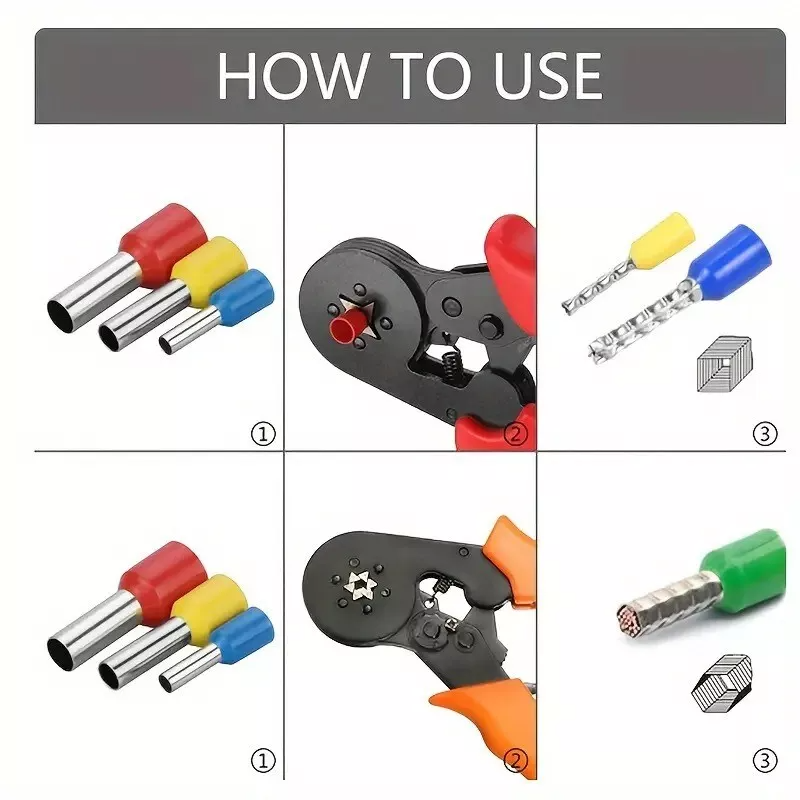 HOW TO USE

①

②

③

①

②

③