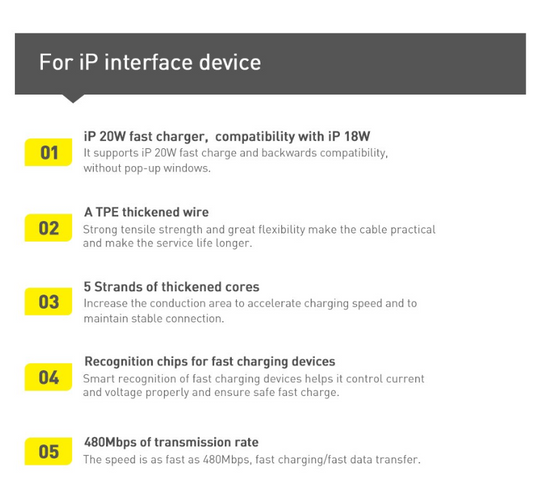 For iP interface device

01

iP 20W fast charger,  compatibility with iP 18W
It supports iP 20W fast charge and backwards compatibility, without pop-up windows.

02

A TPE thickened wire
Strong tensile strength and great flexibility make the cable practical and make the service life longer.

03

5 Strands of thickened cores
Increase the conduction area to accelerate charging speed and to maintain stable connection.

04

Recognition chips for fast charging devices
Smart recognition of fast charging devices helps it control current and voltage properly and ensure safe fast charge.

05

480Mbps of transmission rate
The speed is as fast as 480Mbps, fast charging/fast data transfer.