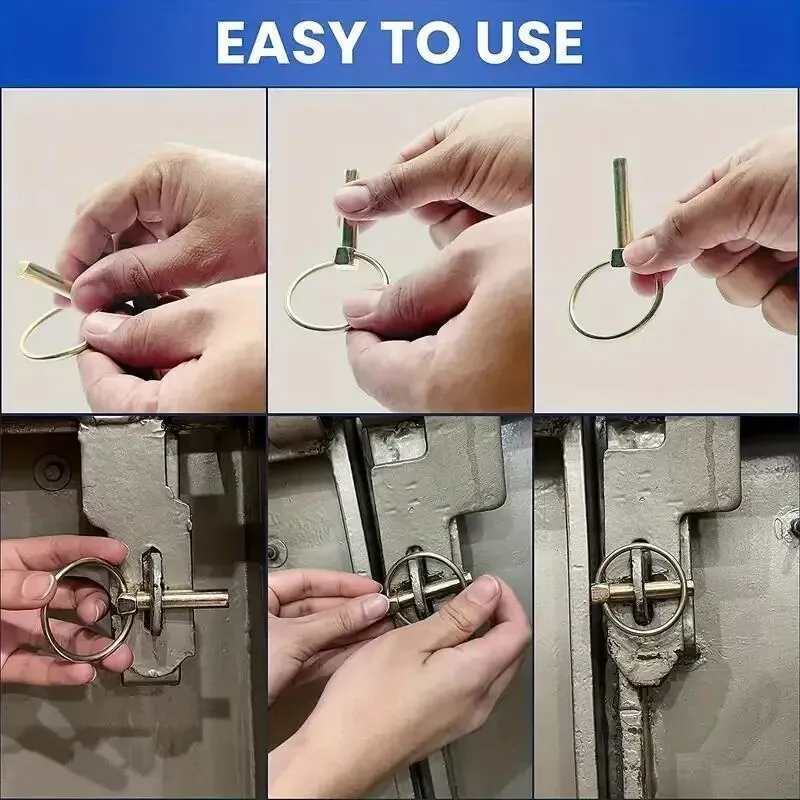 EASY TO USE