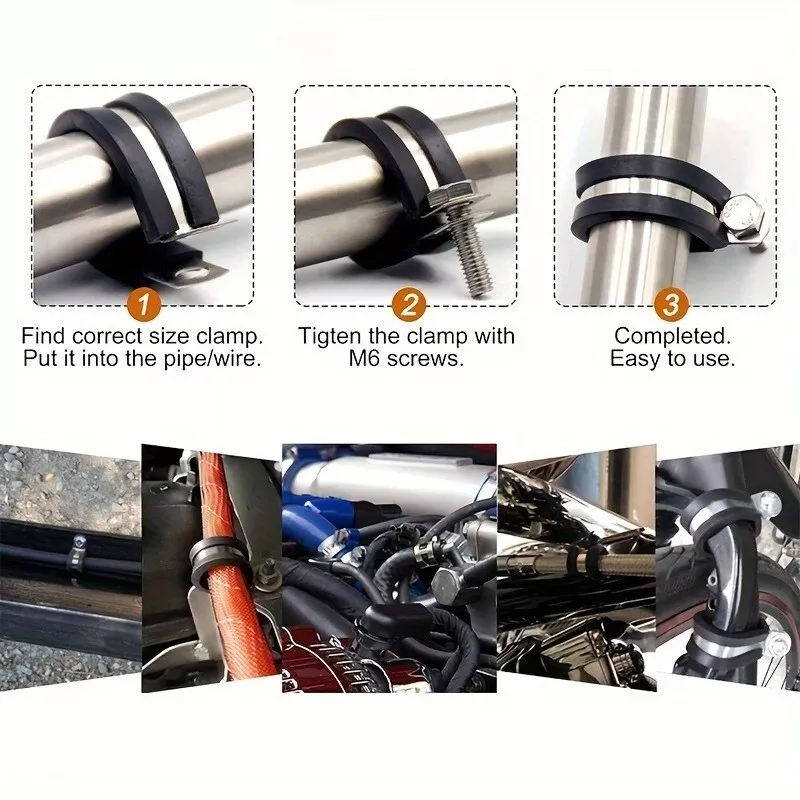 1
Find correct size clamp.
Put it into the pipe/wire.

2
Tigten the clamp with
M6 screws.

3
Completed.
Easy to use.