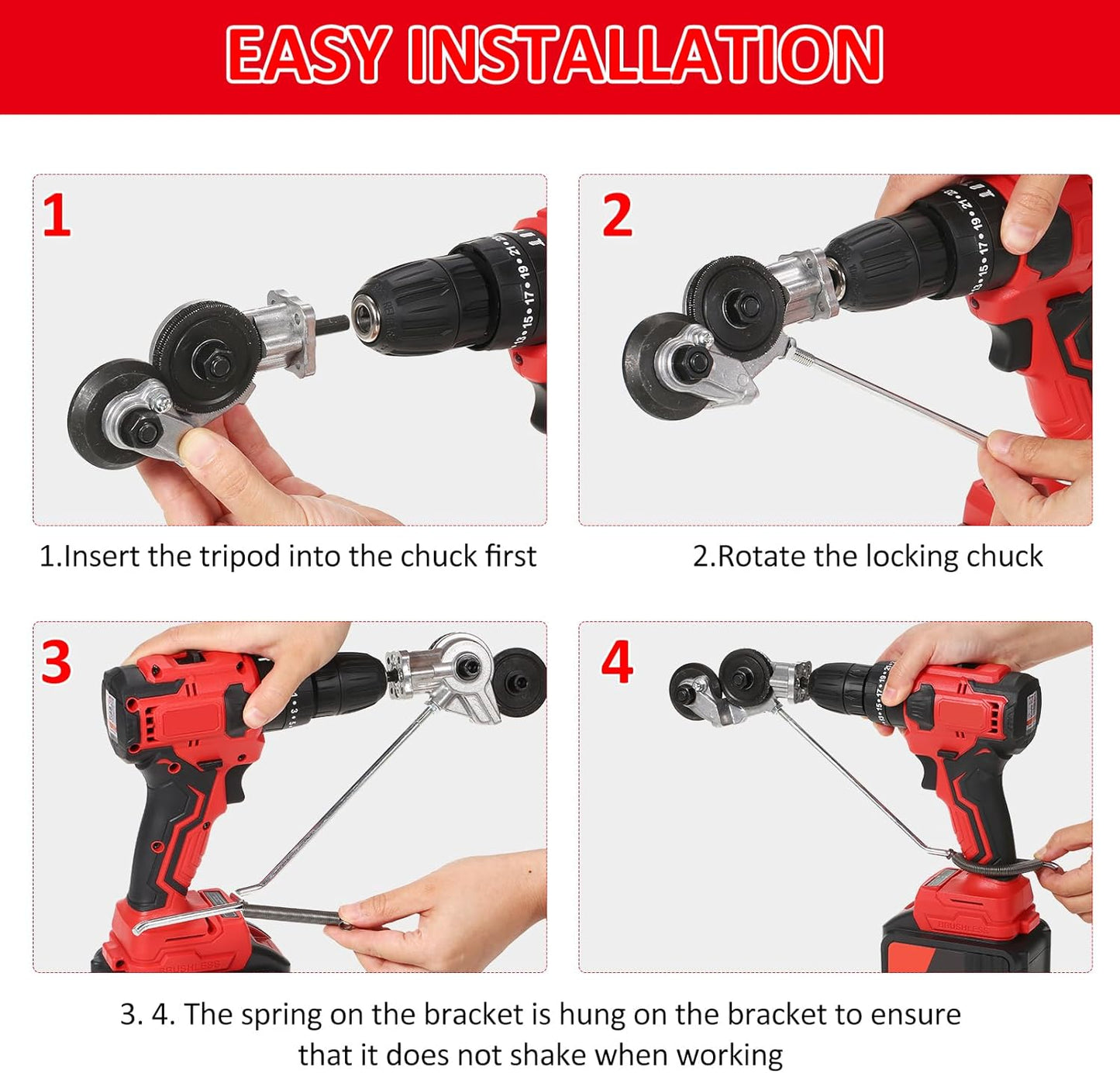 EASY INSTALLATION

1

2

1.Insert the tripod into the chuck first

2.Rotate the locking chuck

3

4

3. 4. The spring on the bracket is hung on the bracket to ensure that it does not shake when working