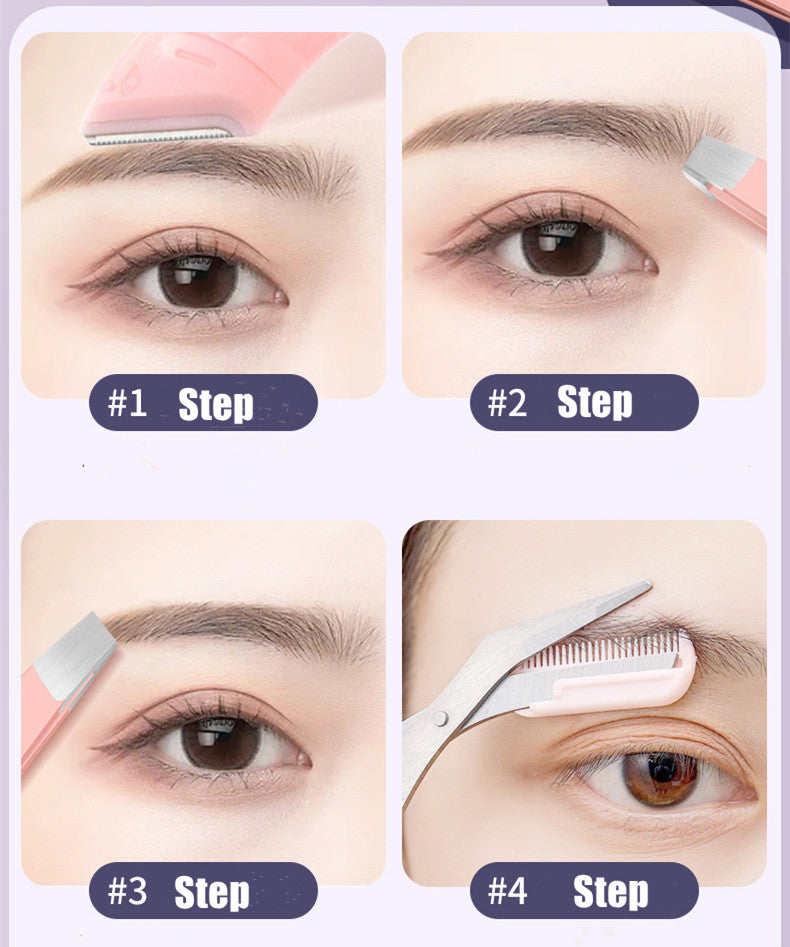 #1 Step

#2 Step

#3 Step

#4 Step