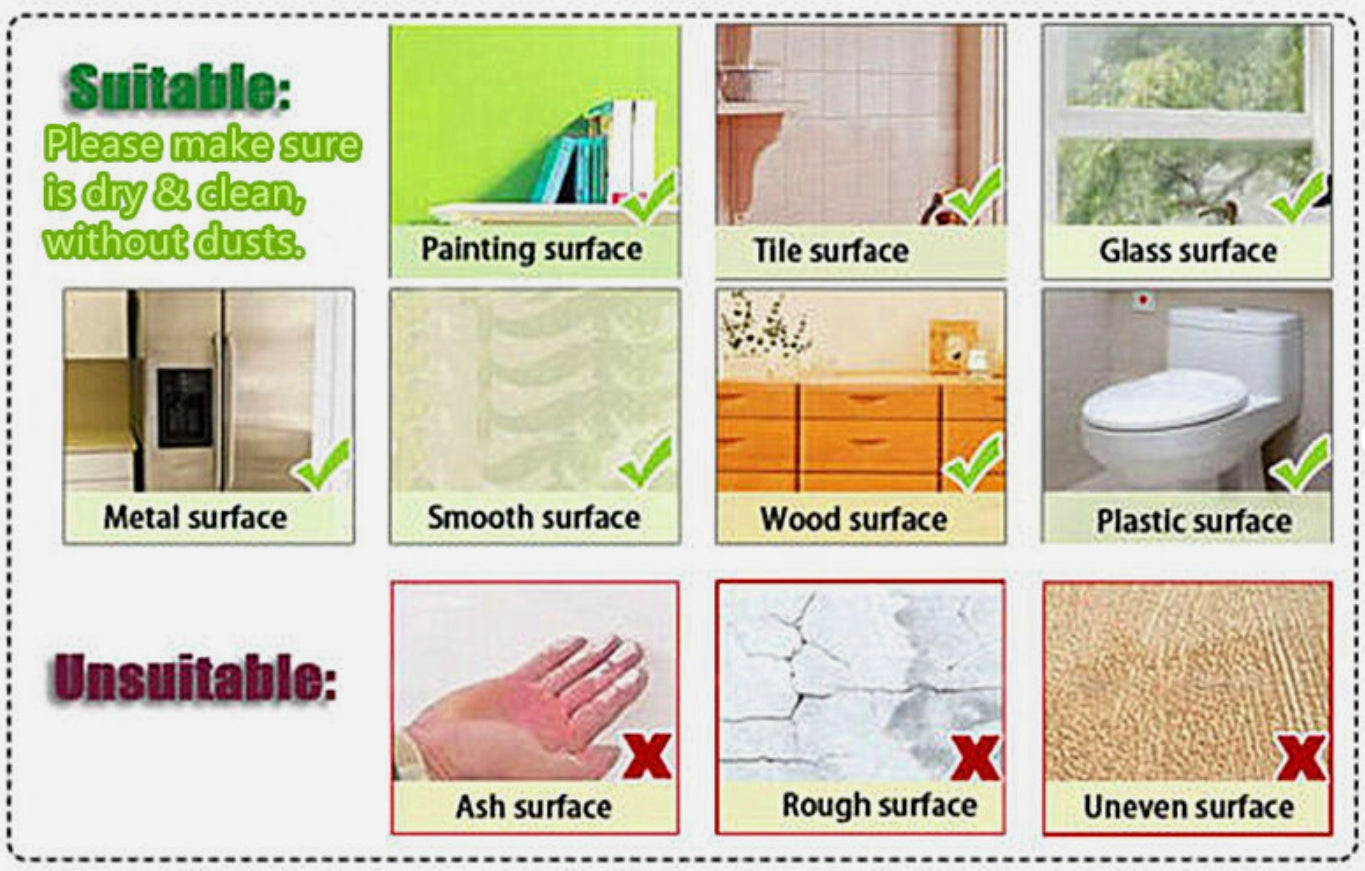 Suitable:
Please make sure is dry & clean, without dusts.

Painting surface

Tile surface

Glass surface

Metal surface

Smooth surface

Wood surface

Plastic surface

Unsuitable:

Ash surface

Rough surface

Uneven surface