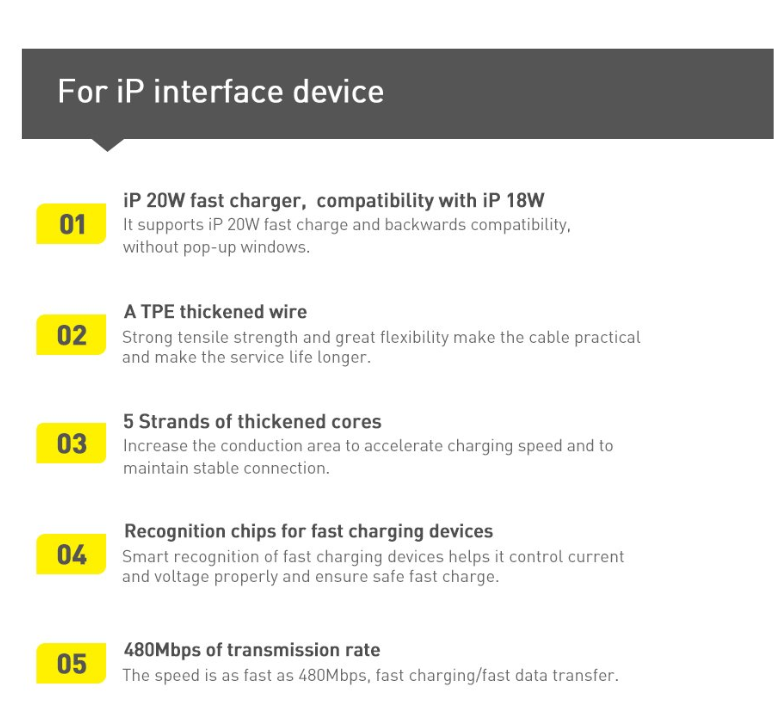 For iP interface device

01

iP 20W fast charger, compatibility with iP 18W
It supports iP 20W fast charge and backwards compatibility, without pop-up windows.

02

A TPE thickened wire
Strong tensile strength and great flexibility make the cable practical and make the service life longer.

03

5 Strands of thickened cores
Increase the conduction area to accelerate charging speed and to maintain stable connection.

04

Recognition chips for fast charging devices
Smart recognition of fast charging devices helps it control current and voltage properly and ensure safe fast charge.

05

480Mbps of transmission rate
The speed is as fast as 480Mbps, fast charging/fast data transfer.