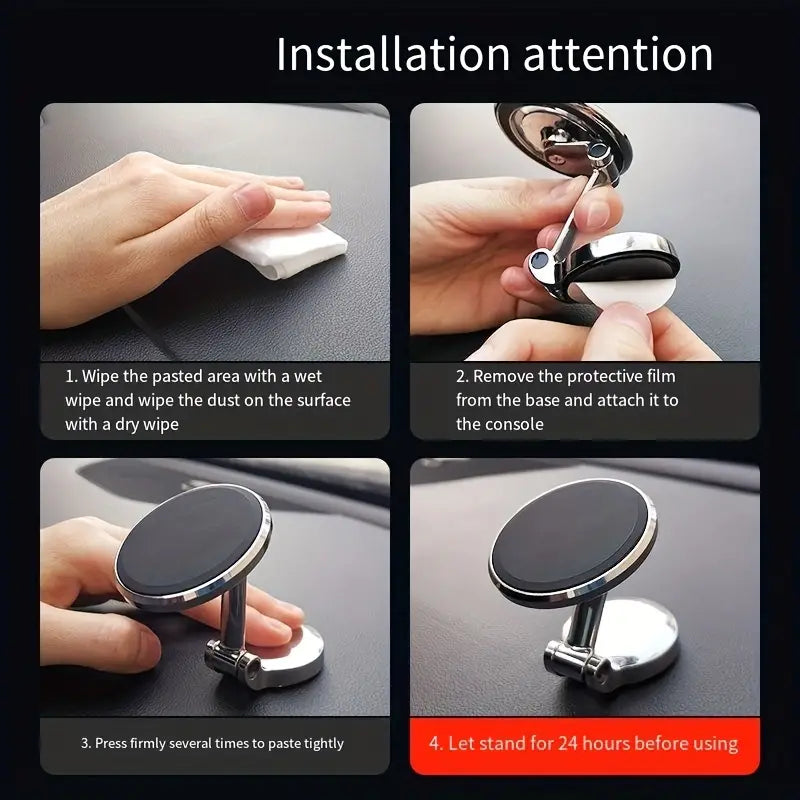 Installation attention

1. Wipe the pasted area with a wet wipe and wipe the dust on the surface with a dry wipe

2. Remove the protective film from the base and attach it to the console

3. Press firmly several times to paste tightly

4. Let stand for 24 hours before using