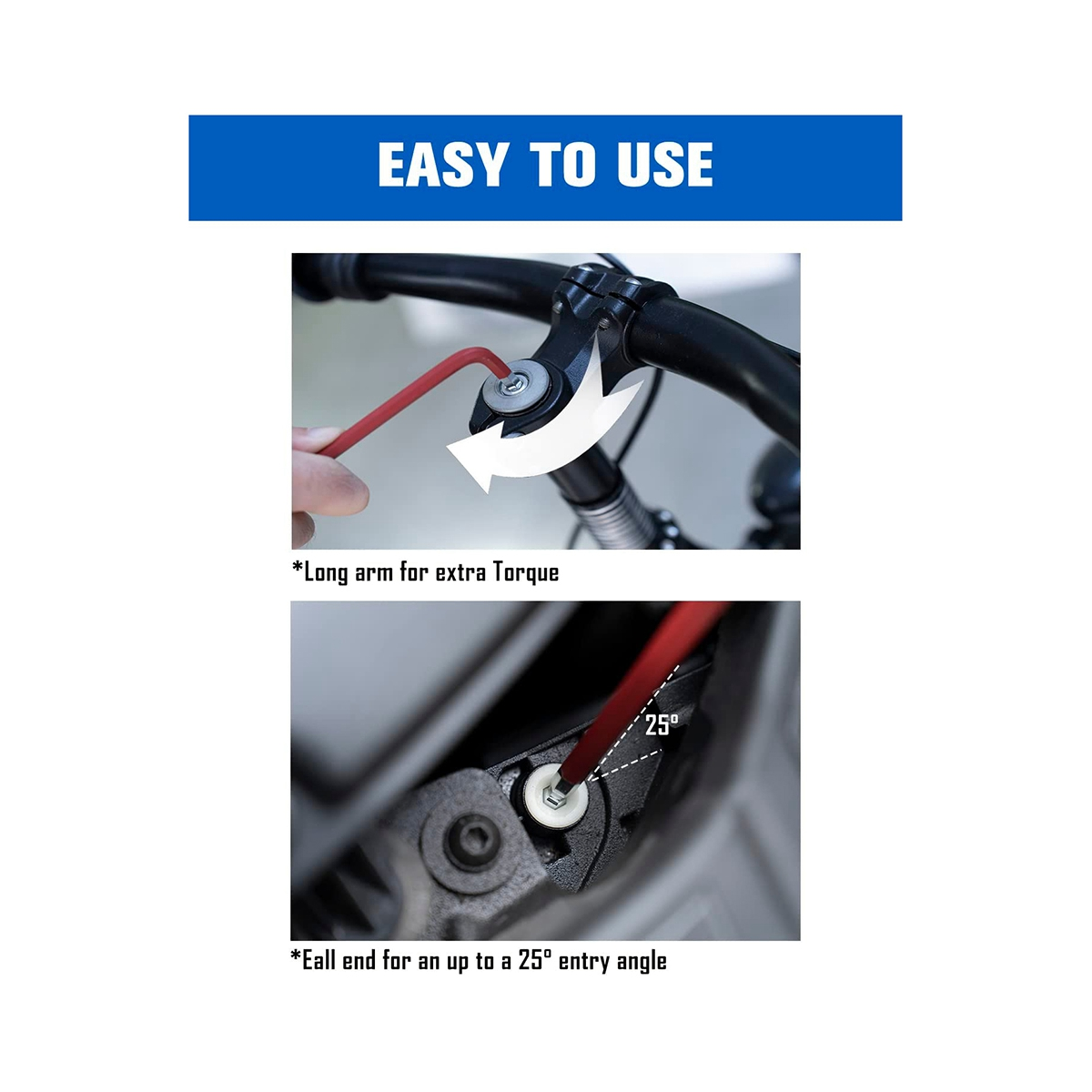 EASY TO USE

*Long arm for extra Torque

25°

*Eall end for an up to a 25° entry angle