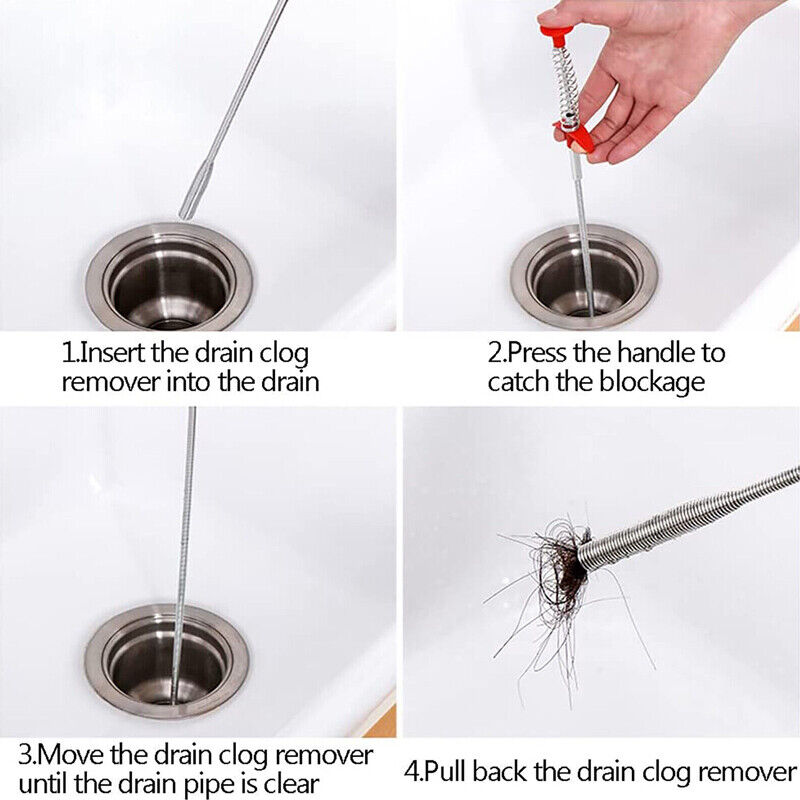 1.Insert the drain clog remover into the drain

2.Press the handle to catch the blockage

3.Move the drain clog remover until the drain pipe is clear

4.Pull back the drain clog remover