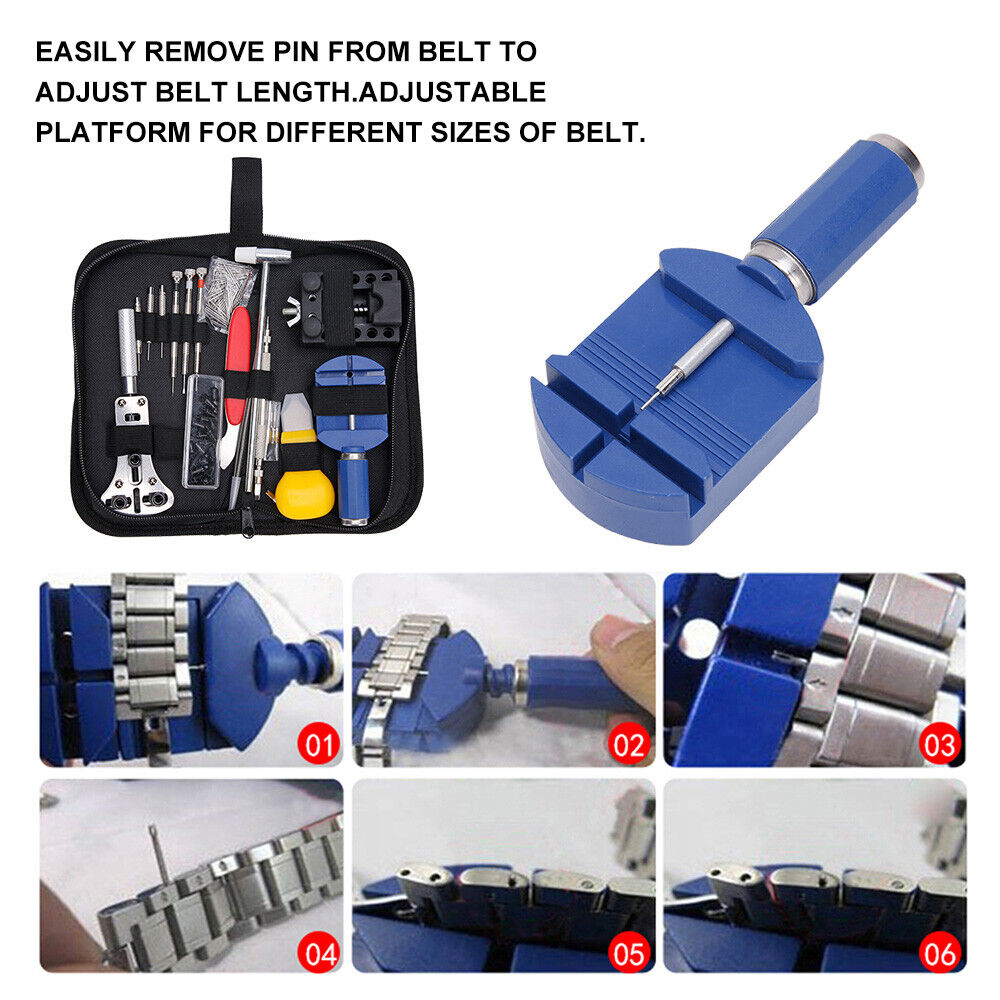 EASILY REMOVE PIN FROM BELT TO ADJUST BELT LENGTH.ADJUSTABLE PLATFORM FOR DIFFERENT SIZES OF BELT.

01

02

03

04

05

06