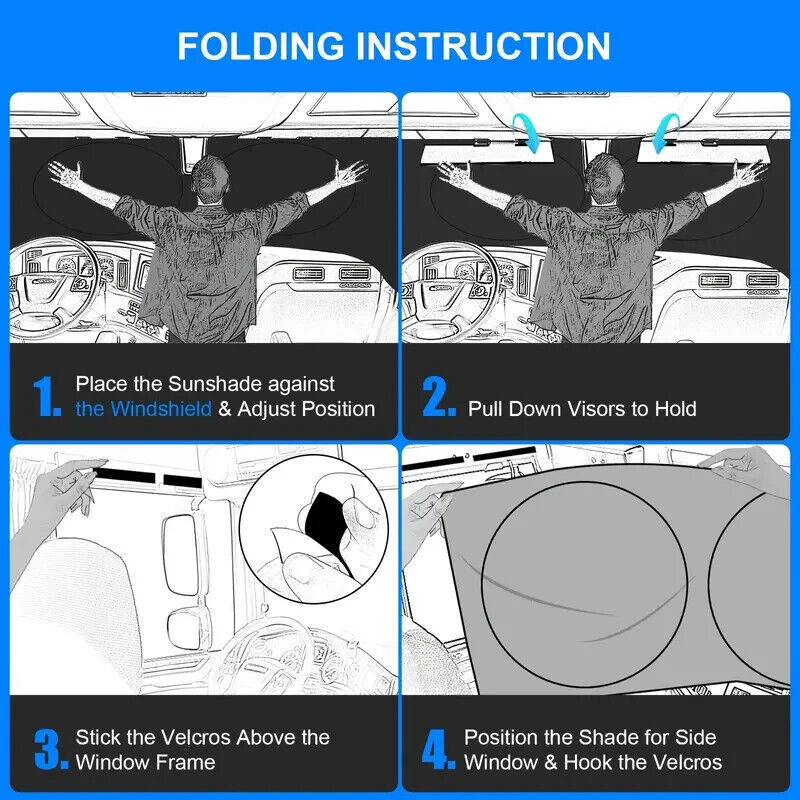 FOLDING INSTRUCTION

1. Place the Sunshade against the Windshield & Adjust Position

2. Pull Down Visors to Hold

3. Stick the Velcros Above the Window Frame

4. Position the Shade for Side Window & Hook the Velcros