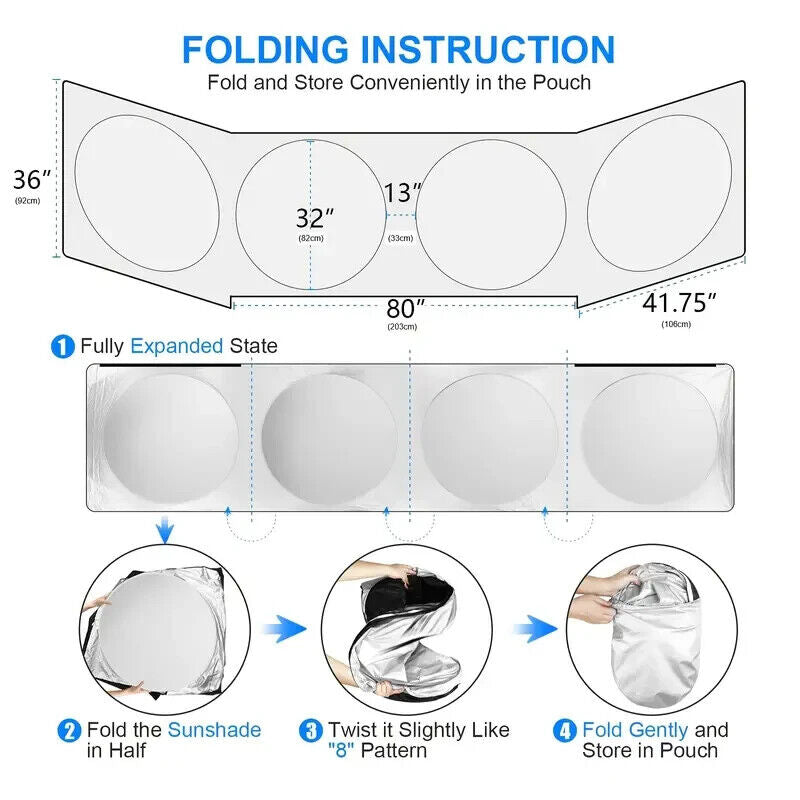 FOLDING INSTRUCTION
Fold and Store Conveniently in the Pouch

36″
(92cm)

32″
(82cm)

13″
(33cm)

80″
(203cm)

41.75″
(106cm)

1 Fully Expanded State

2 Fold the Sunshade in Half

3 Twist it Slightly Like "8" Pattern

4 Fold Gently and Store in Pouch