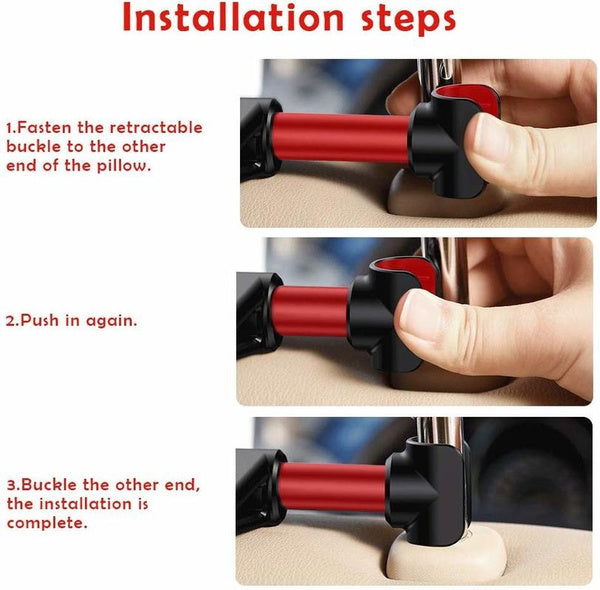 Installation steps

1.Fasten the retractable buckle to the other end of the pillow.

2.Push in again.

3.Buckle the other end, the installation is complete.