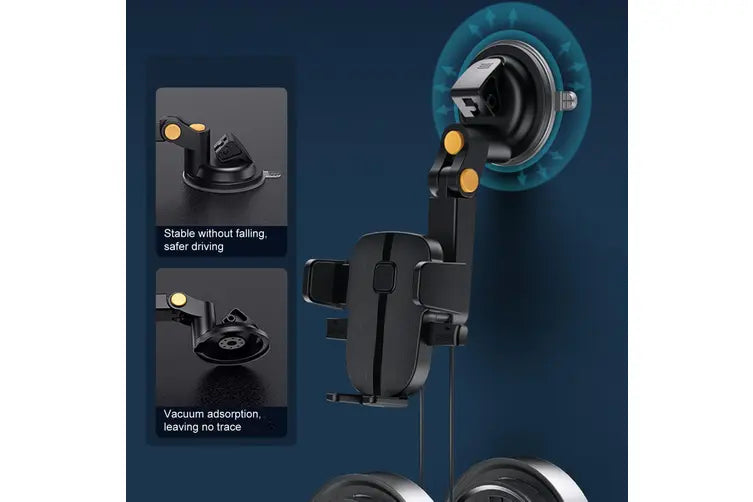 Stable without falling, safer driving

Vacuum adsorption, leaving no trace