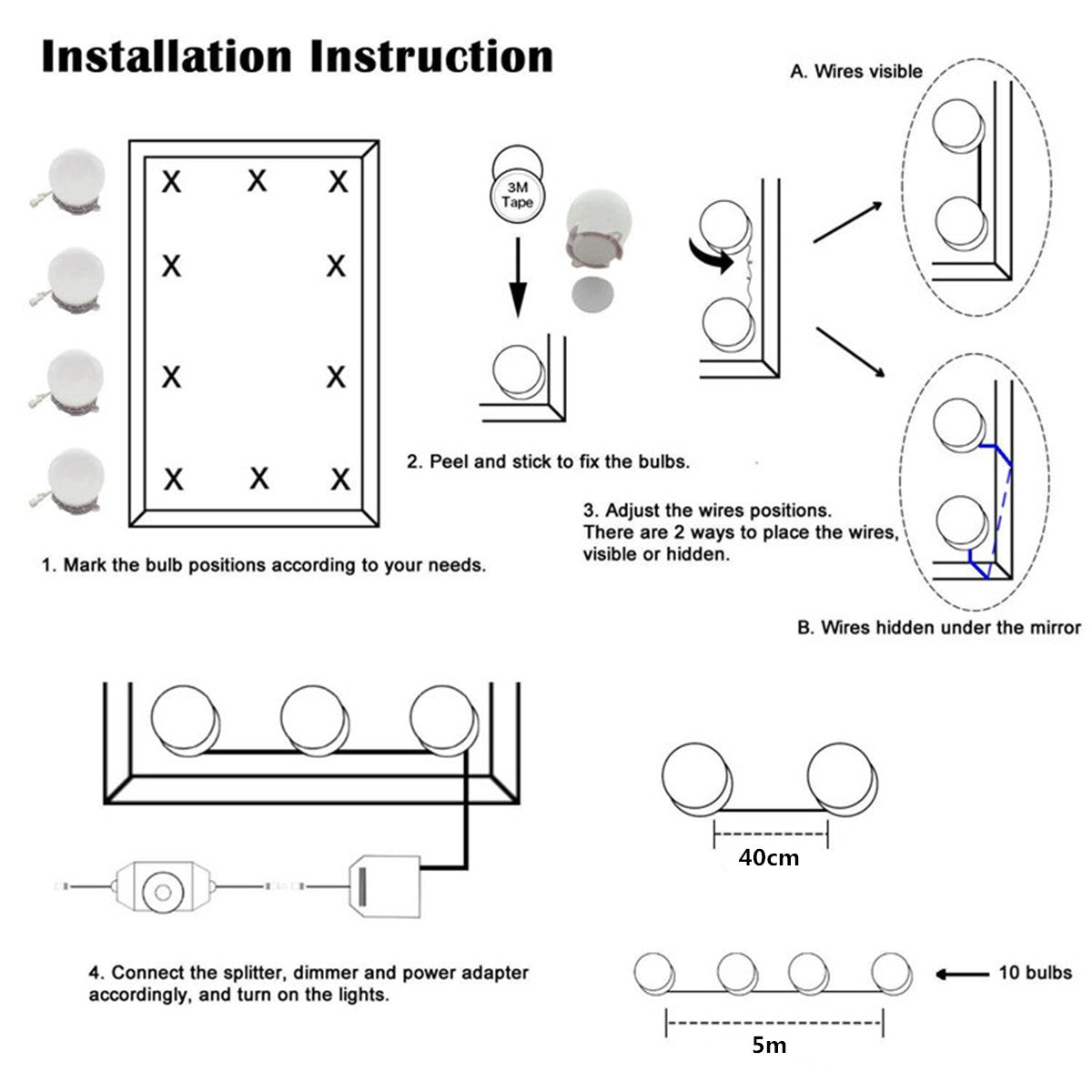 Installation Instruction

X X X
X X
X X
X X X

1. Mark the bulb positions according to your needs.

3M Tape

2. Peel and stick to fix the bulbs.

A. Wires visible

3. Adjust the wires positions. There are 2 ways to place the wires, visible or hidden.

B. Wires hidden under the mirror

4. Connect the splitter, dimmer and power adapter accordingly, and turn on the lights.

40cm

10 bulbs

5m