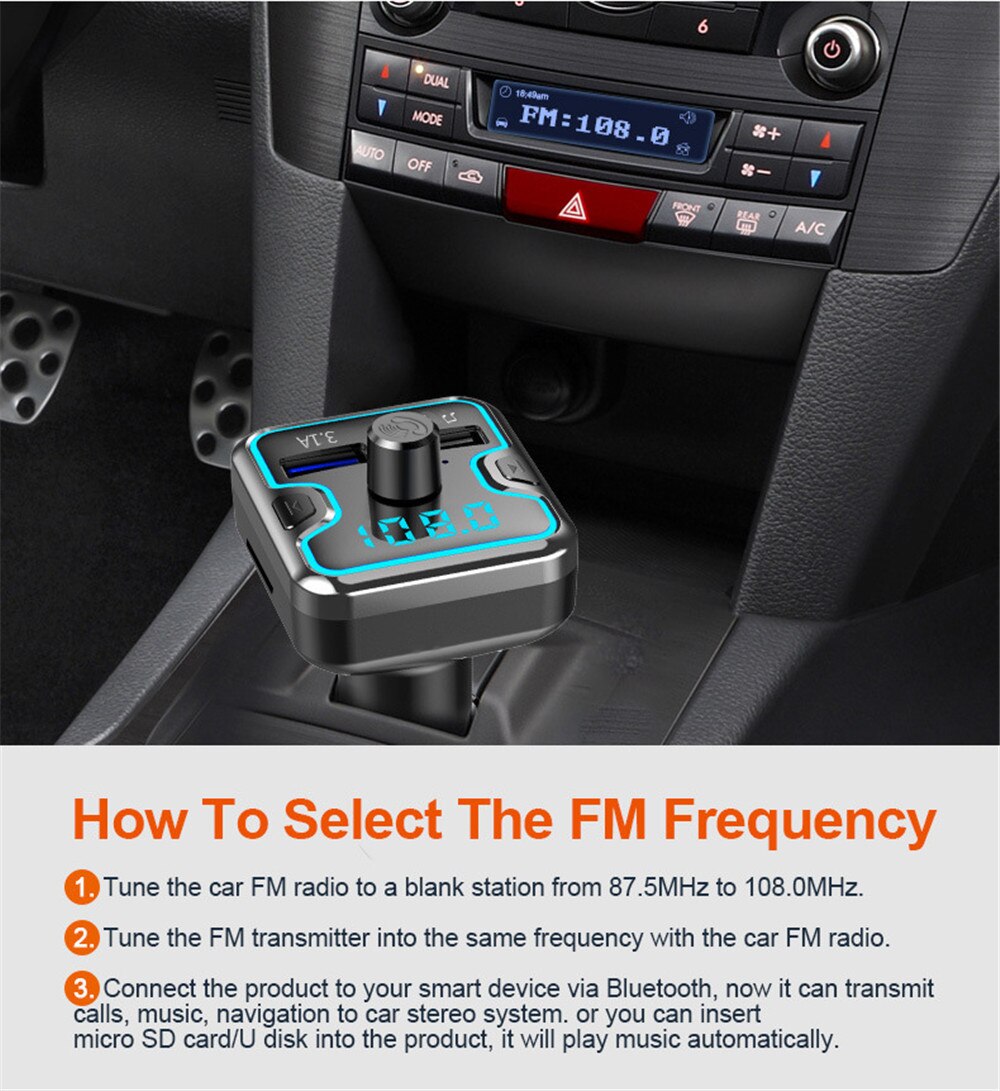 6

DUAL

MODE

AUTO

OFF

18:49am

FM:108.0

FRONT

REAR

A/C

3.1A

108.0

How To Select The FM Frequency

1. Tune the car FM radio to a blank station from 87.5MHz to 108.0MHz.

2. Tune the FM transmitter into the same frequency with the car FM radio.

3. Connect the product to your smart device via Bluetooth, now it can transmit calls, music, navigation to car stereo system. or you can insert micro SD card/U disk into the product, it will play music automatically.