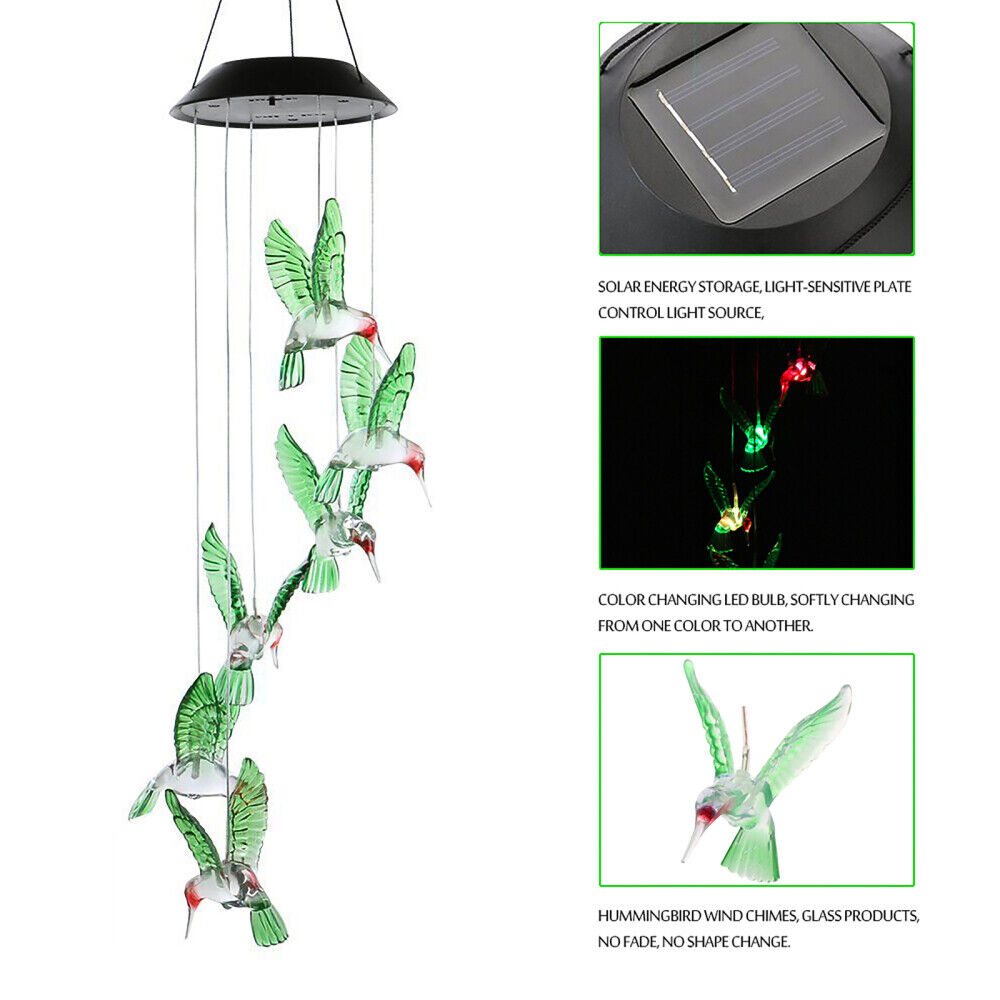 SOLAR ENERGY STORAGE, LIGHT-SENSITIVE PLATE CONTROL LIGHT SOURCE,

COLOR CHANGING LED BULB, SOFTLY CHANGING FROM ONE COLOR TO ANOTHER.

HUMMINGBIRD WIND CHIMES, GLASS PRODUCTS, NO FADE, NO SHAPE CHANGE.