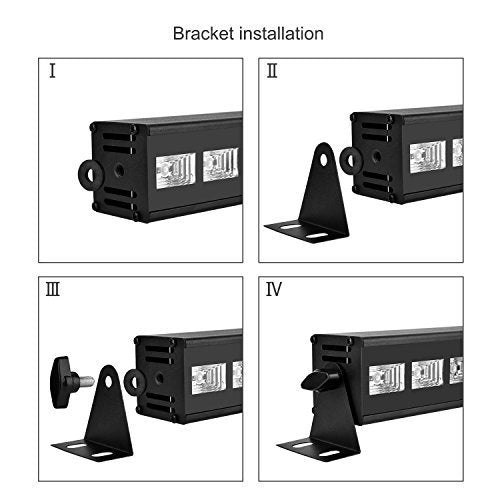 Bracket installation

I

II

III

IV